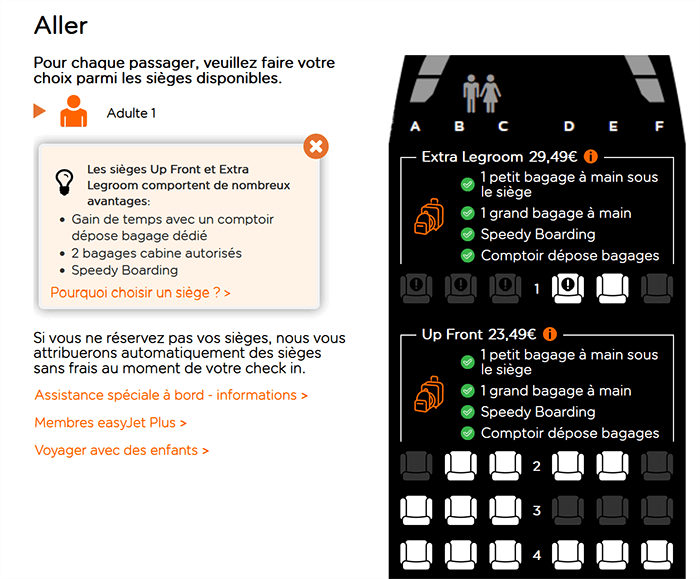 Aller

Pour chaque passager, veuillez faire votre choix parmi les sièges disponibles.

Adulte 1

Les sièges Up Front et Extra Legroom comportent de nombreux avantages:
• Gain de temps avec un comptoir dépose bagage dédié
• 2 bagages cabine autorisés
• Speedy Boarding

Pourquoi choisir un siège ? >

Si vous ne réservez pas vos sièges, nous vous attribuerons automatiquement des sièges sans frais au moment de votre check in.

Assistance spéciale à bord - informations >

Membres easyJet Plus >

Voyager avec des enfants >

A B C D E F

Extra Legroom 29,49€

1 petit bagage à main sous le siège
1 grand bagage à main
Speedy Boarding
Comptoir dépose bagages

1

Up Front 23,49€

1 petit bagage à main sous le siège
1 grand bagage à main
Speedy Boarding
Comptoir dépose bagages

2

3

4